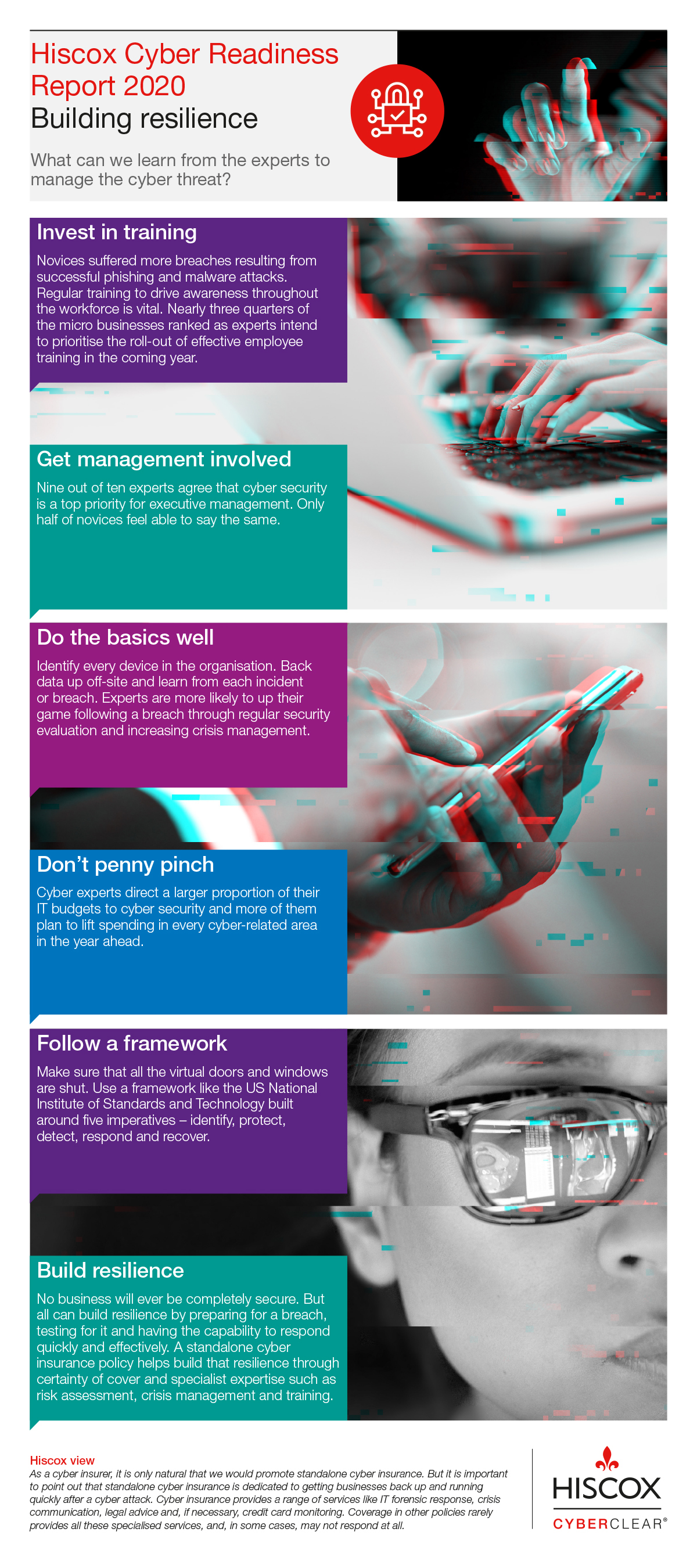 Hiscox Cyber Readiness Report 2020
Building resilience

What can we learn from the experts to manage the cyber threat?

Invest in training

Novices suffered more breaches resulting from successful phishing and malware attacks. Regular training to drive awareness throughout the workforce is vital. Nearly three quarters of the micro businesses ranked as experts intend to prioritise the roll-out of effective employee training in the coming year.

Get management involved

Nine out of ten experts agree that cyber security is a top priority for executive management. Only half of novices feel able to say the same.

Do the basics well

Identify every device in the organisation. Back data up off-site and learn from each incident or breach. Experts are more likely to up their game following a breach through regular security evaluation and increasing crisis management.

Don't penny pinch

Cyber experts direct a larger proportion of their IT budgets to cyber security and more of them plan to lift spending in every cyber-related area in the year ahead.

Follow a framework

Make sure that all the virtual doors and windows are shut. Use a framework like the US National Institute of Standards and Technology built around five imperatives – identify, protect, detect, respond and recover.

Build resilience

No business will ever be completely secure. But all can build resilience by preparing for a breach, testing for it and having the capability to respond quickly and effectively. A standalone cyber insurance policy helps build that resilience through certainty of cover and specialist expertise such as risk assessment, crisis management and training.

Hiscox view
As a cyber insurer, it is only natural that we would promote standalone cyber insurance. But it is important to point out that standalone cyber insurance is dedicated to getting businesses back up and running quickly after a cyber attack. Cyber insurance provides a range of services like IT forensic response, crisis communication, legal advice and, if necessary, credit card monitoring. Coverage in other policies rarely provides all these specialised services, and, in some cases, may not respond at all.

HISCOX
CYBERCLEAR®